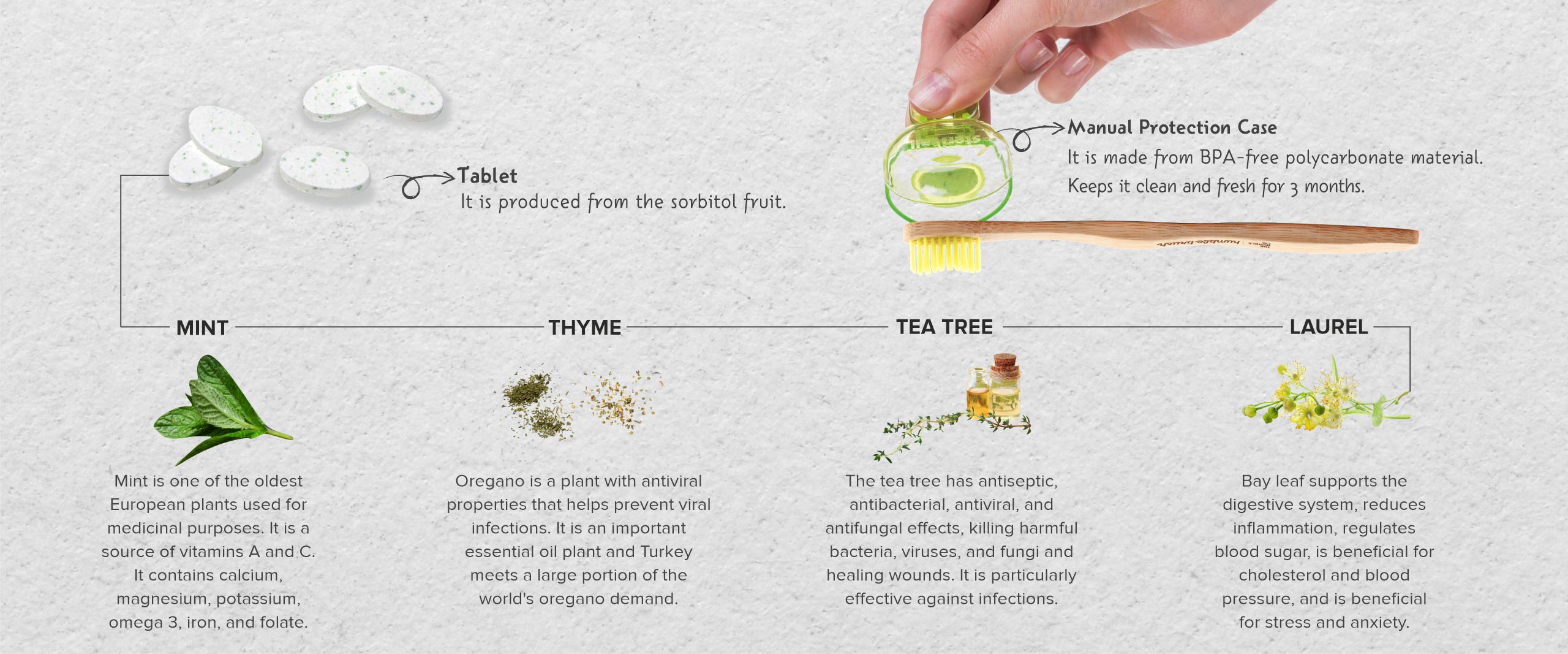 Tablet
It is produced from the sorbitol fruit.

Manual Protection Case
It is made from BPA-free polycarbonate material. Keeps it clean and fresh for 3 months.

MINT

Mint is one of the oldest European plants used for medicinal purposes. It is a source of vitamins A and C. It contains calcium, magnesium, potassium, omega 3, iron, and folate.

THYME

Oregano is a plant with antiviral properties that helps prevent viral infections. It is an important essential oil plant and Turkey meets a large portion of the world's oregano demand.

TEA TREE

The tea tree has antiseptic, antibacterial, antiviral, and antifungal effects, killing harmful bacteria, viruses, and fungi and healing wounds. It is particularly effective against infections.

LAUREL

Bay leaf supports the digestive system, reduces inflammation, regulates blood sugar, is beneficial for cholesterol and blood pressure, and is beneficial for stress and anxiety.